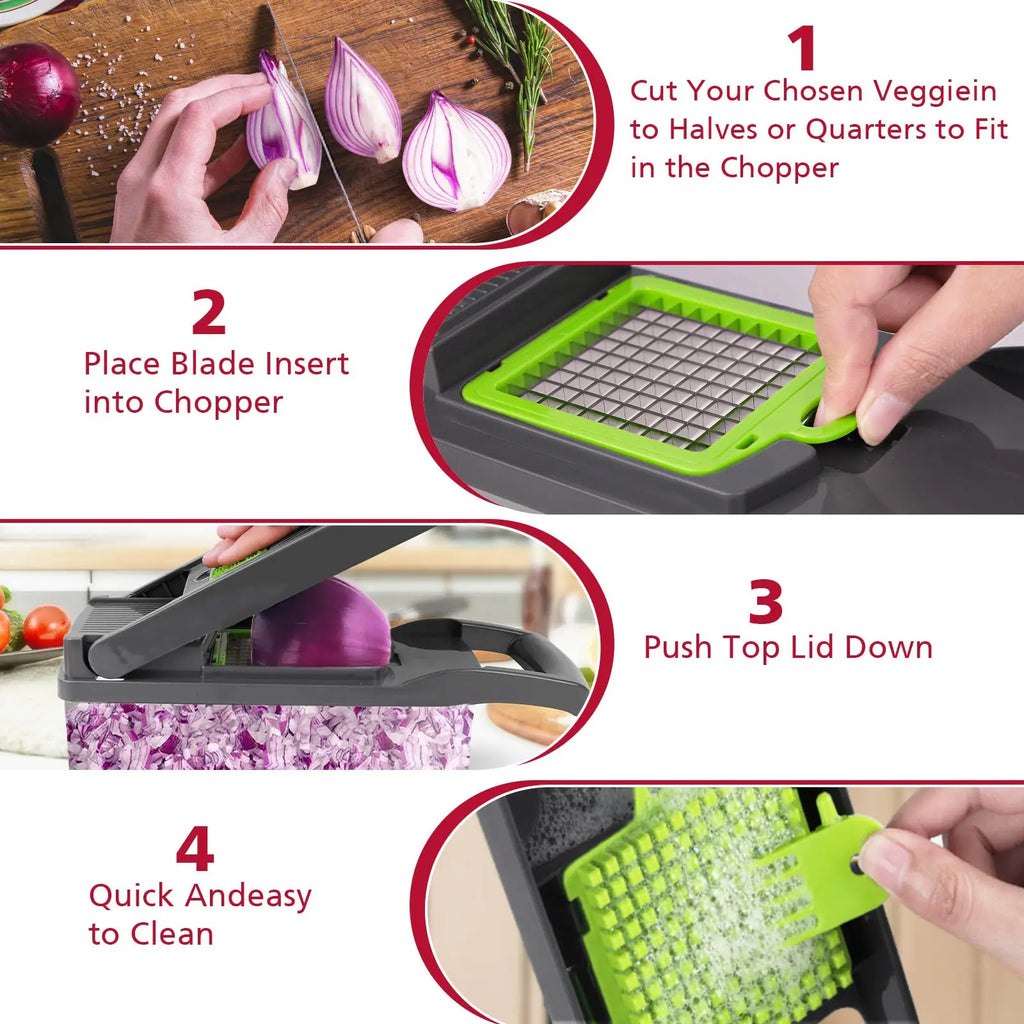 1
Cut Your Chosen Veggiein to Halves or Quarters to Fit in the Chopper

2
Place Blade Insert into Chopper

3
Push Top Lid Down

4
Quick Andeasy to Clean