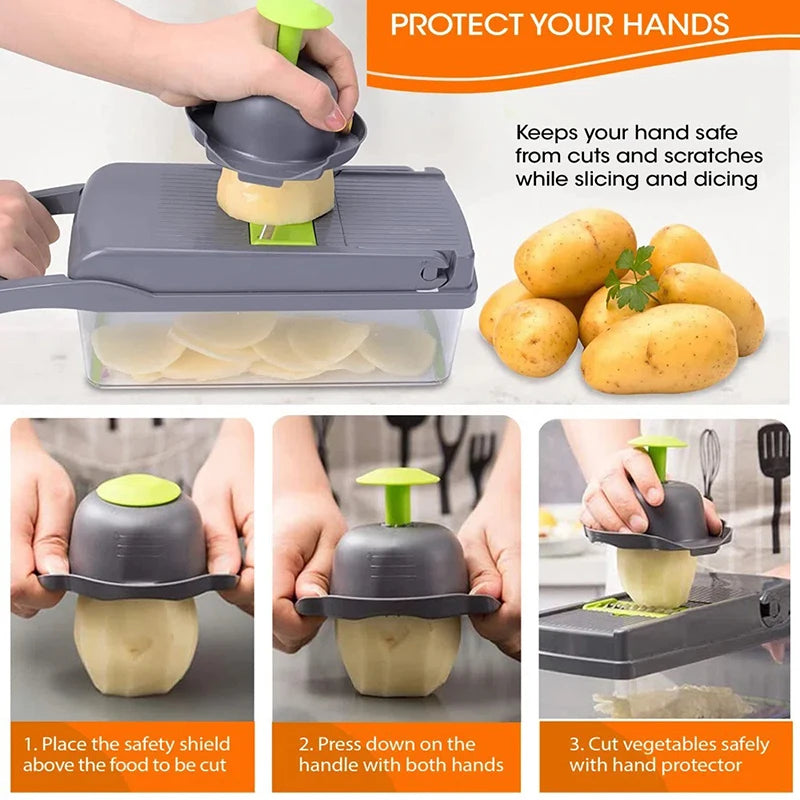 PROTECT YOUR HANDS

Keeps your hand safe from cuts and scratches while slicing and dicing

1. Place the safety shield above the food to be cut

2. Press down on the handle with both hands

3. Cut vegetables safely with hand protector